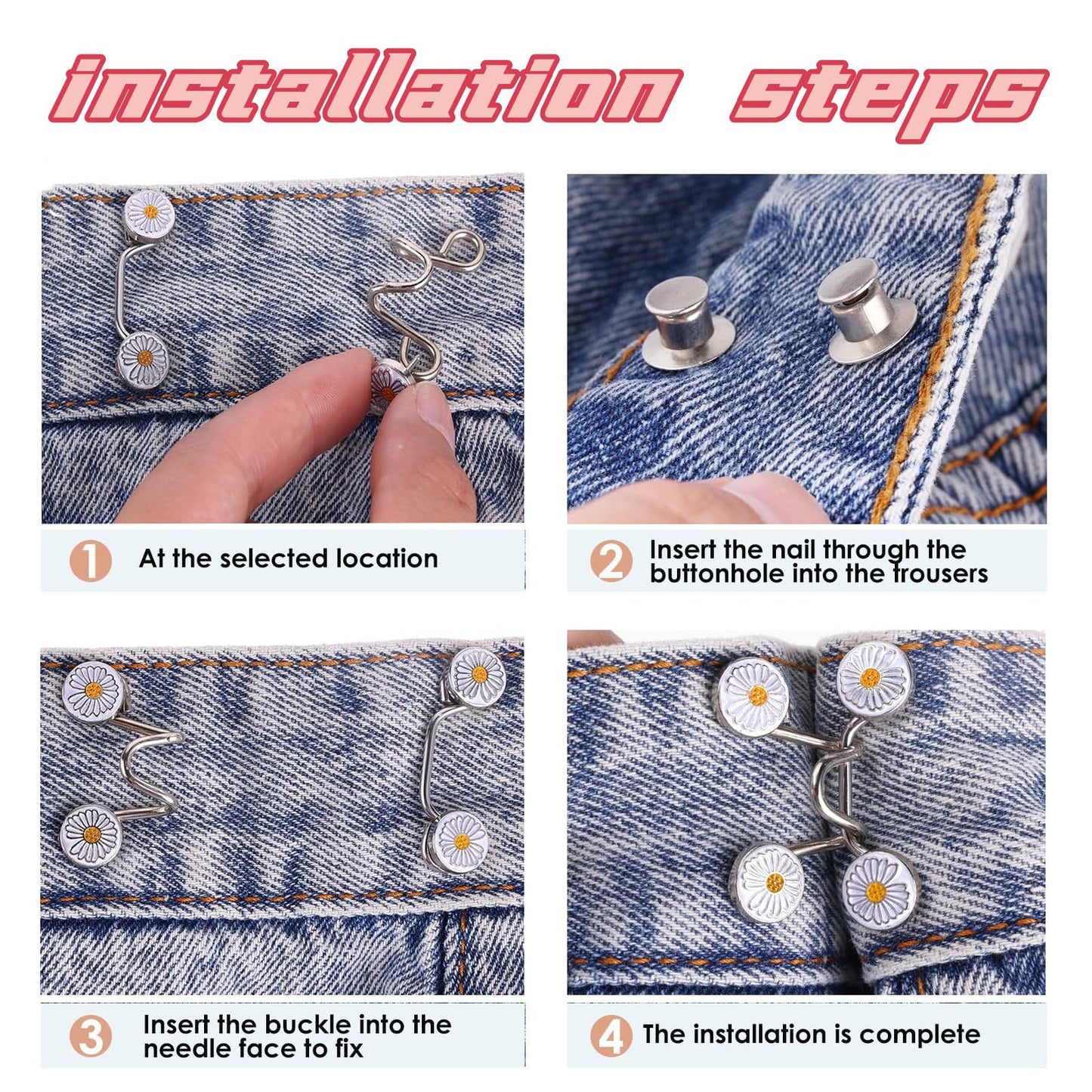 installation steps

1 At the selected location

2 Insert the nail through the buttonhole into the trousers

3 Insert the buckle into the needle face to fix

4 The installation is complete