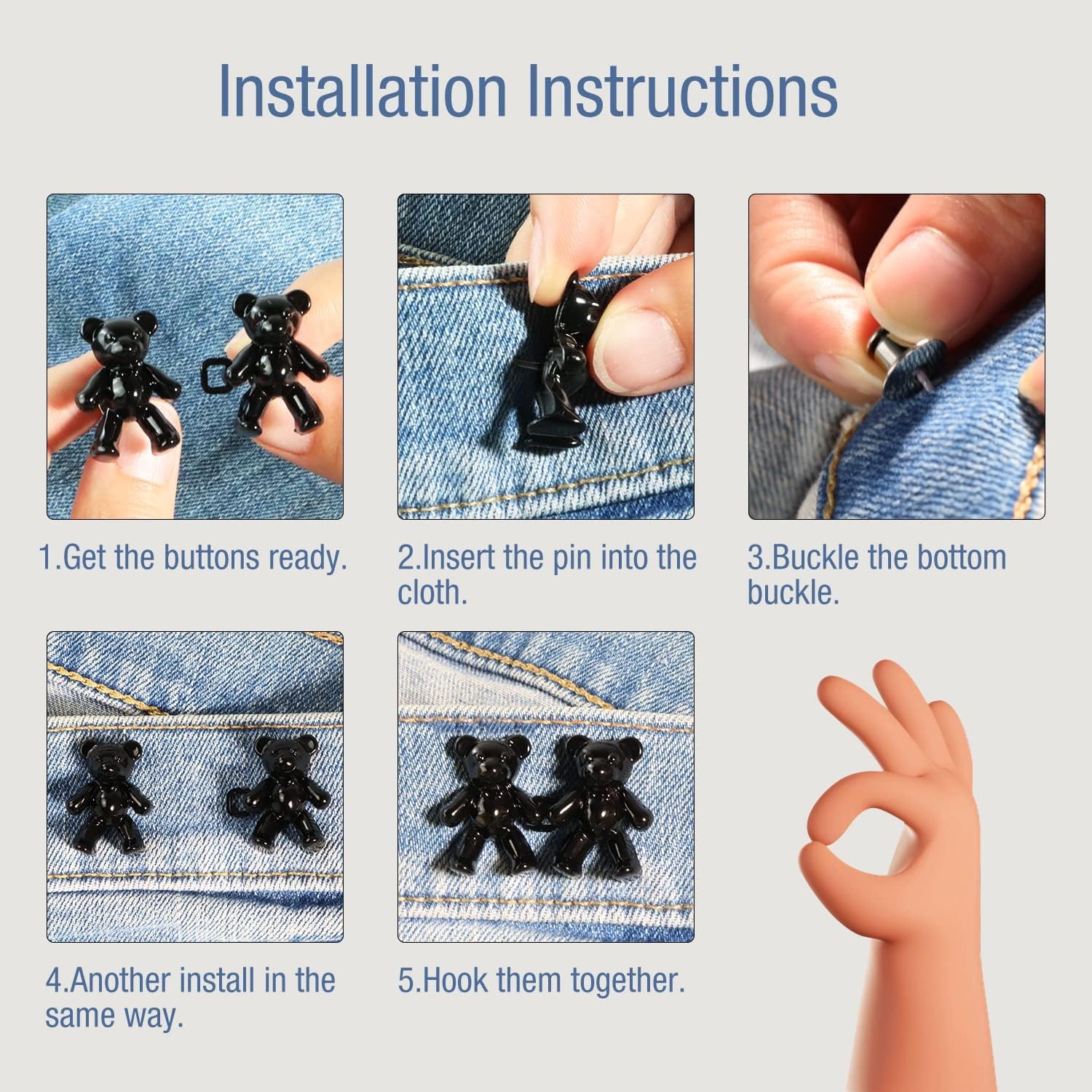 Installation Instructions

1.Get the buttons ready.

2.Insert the pin into the cloth.

3.Buckle the bottom buckle.

4.Another install in the same way.

5.Hook them together.